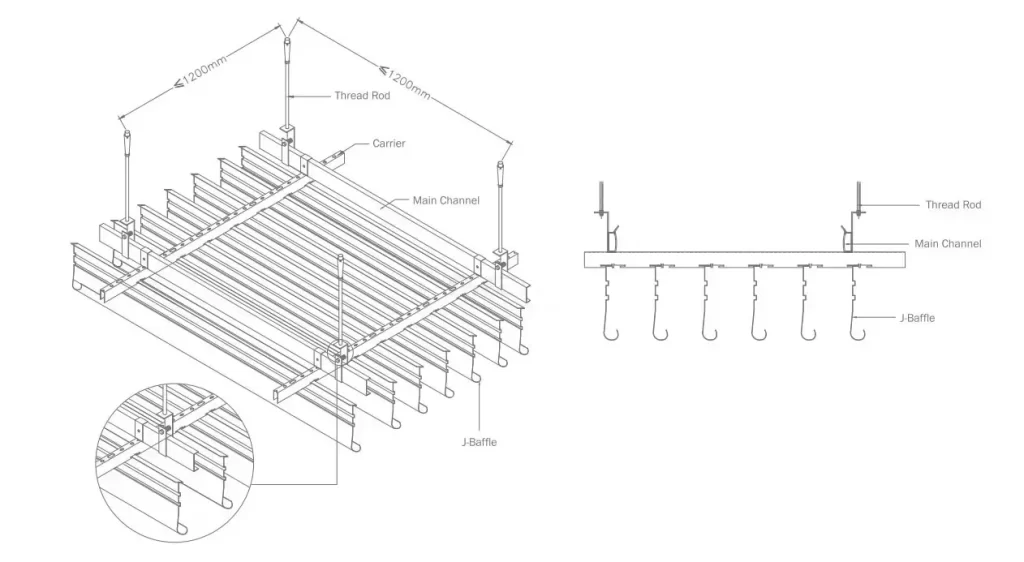 ≤1200mm
≤1200mm
Thread Rod
Carrier
Main Channel
J-Baffle
Thread Rod
Main Channel
J-Baffle