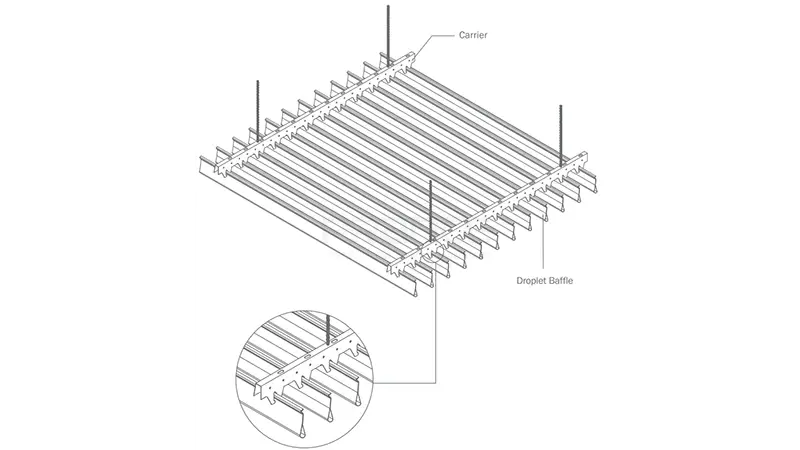 Carrier

Droplet Baffle