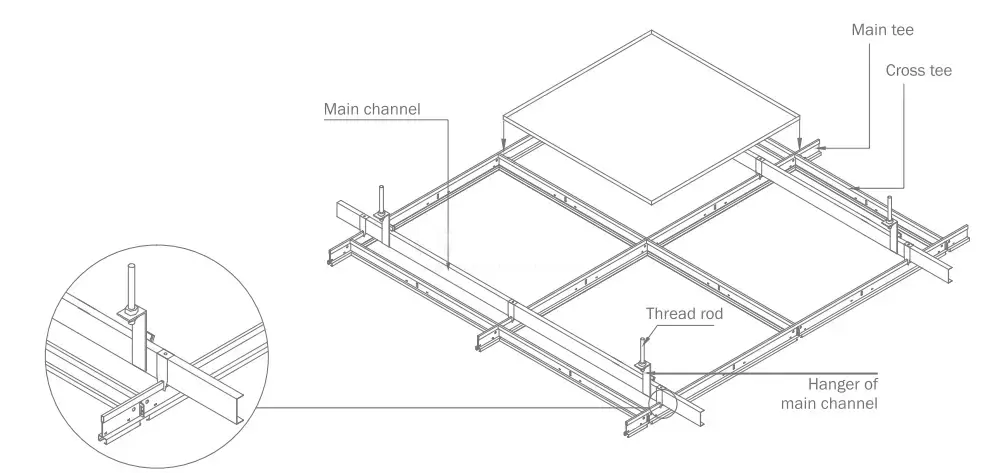 Main tee

Cross tee

Main channel

Thread rod

Hanger of main channel