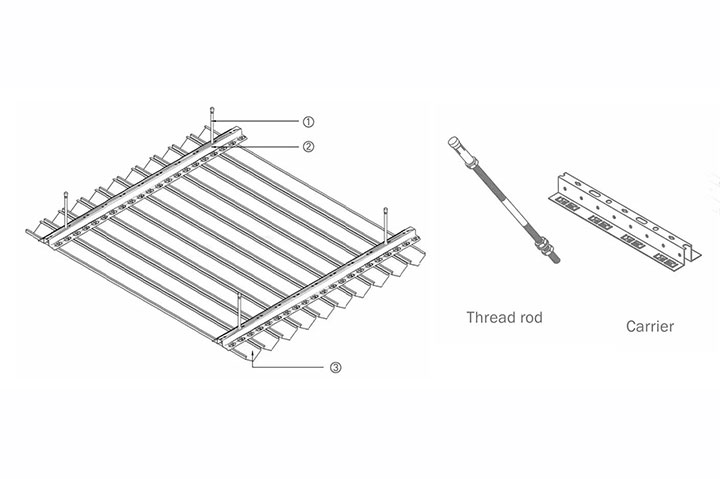 ①
②
③
Thread rod
Carrier