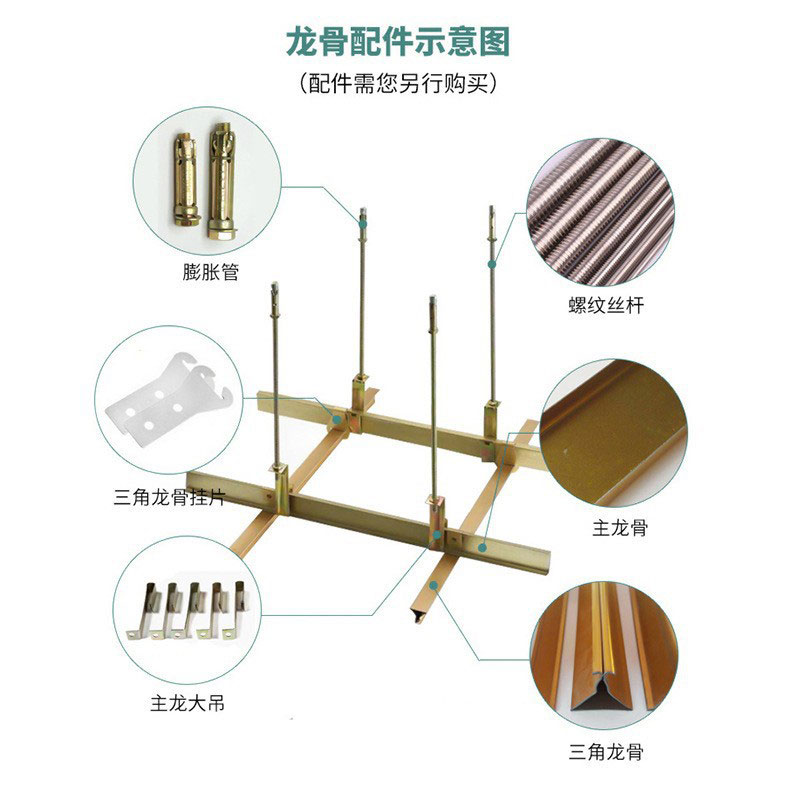 龙骨配件示意图

(配件需您另行购买)

膨胀管

螺纹丝杆

三角龙骨挂片

主龙骨

主龙大吊

三角龙骨